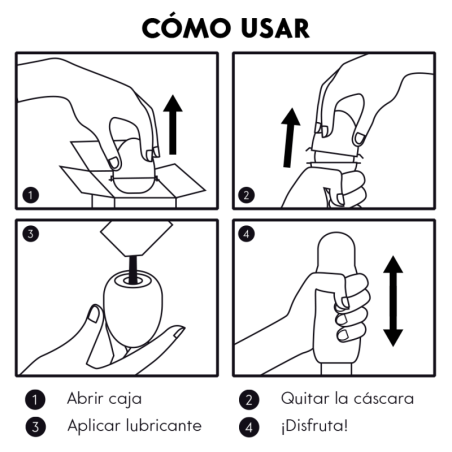 CÓMO USAR

1

2

3

4

1 Abrir caja

2 Quitar la cáscara

3 Aplicar lubricante

4 ¡Disfruta!