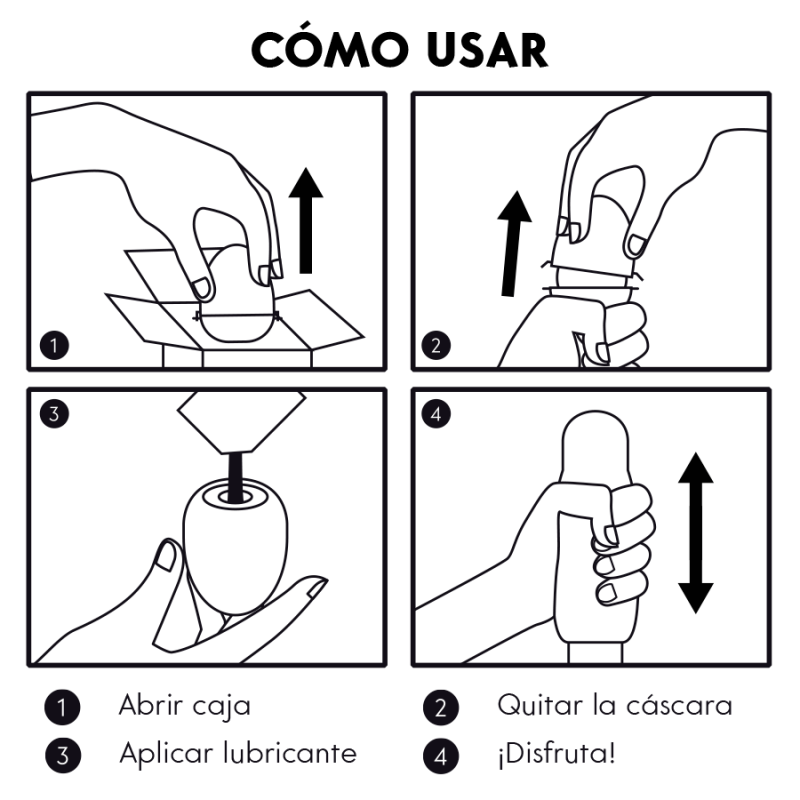 CÓMO USAR

1

2

3

4

1 Abrir caja
2 Quitar la cáscara
3 Aplicar lubricante
4 ¡Disfruta!